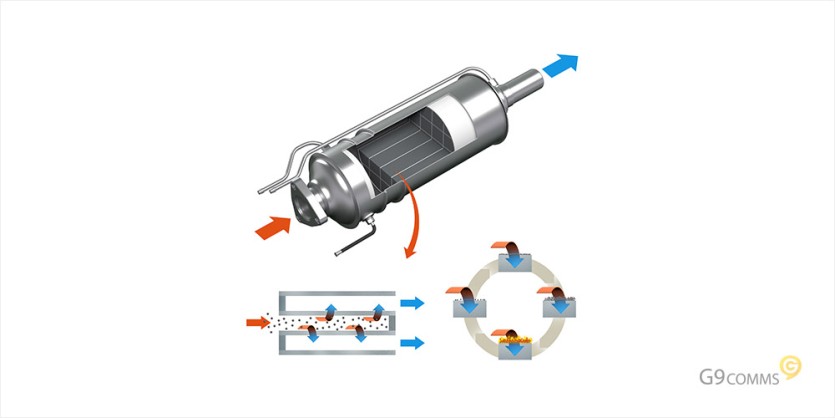 G9COMMS